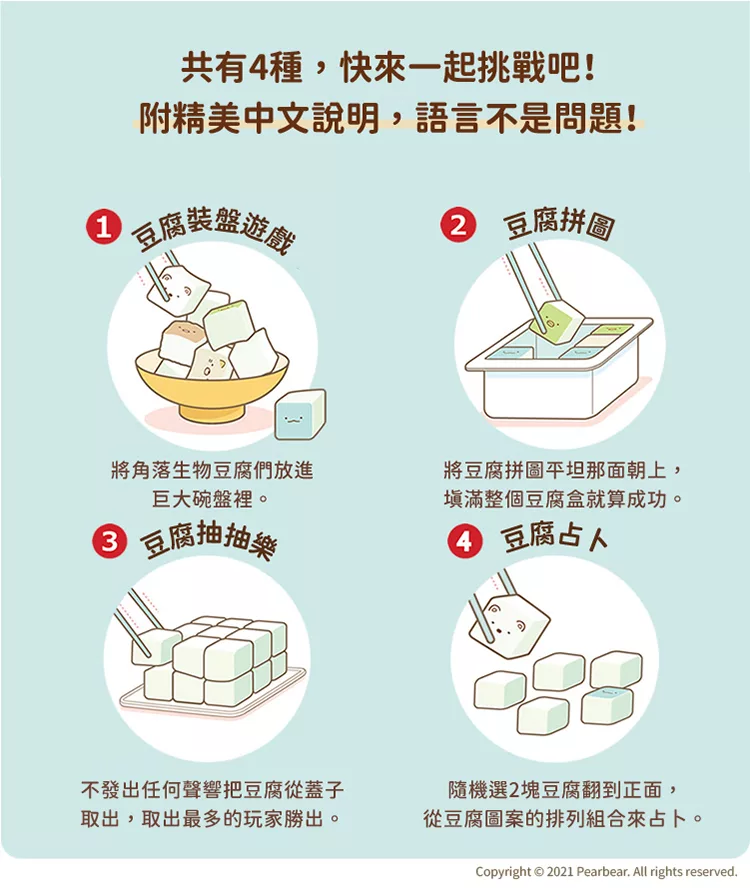 共有4種，快來一起挑戰吧！
附精美中文說明，語言不是問題！

1 豆腐裝盤遊戲

將角落生物豆腐們放進巨大碗盤裡。

2 豆腐拼圖

將豆腐拼圖平坦那面朝上，填滿整個豆腐盒就算成功。

3 豆腐抽抽樂

不發出任何聲響把豆腐從蓋子取出，取出最多的玩家勝出。

4 豆腐占卜

隨機選2塊豆腐翻到正面，從豆腐圖案的排列組合來占卜。

Copyright © 2021 Pearbear. All rights reserved.